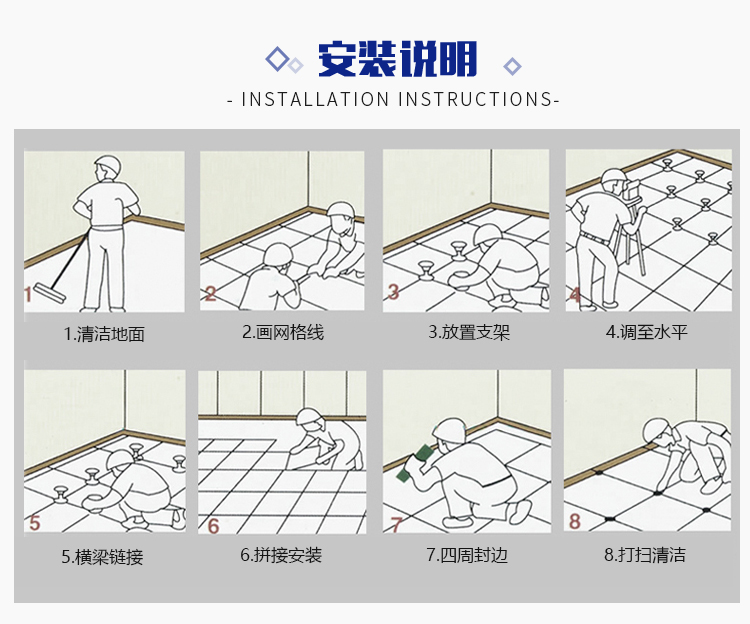 安装说明

- INSTALLATION INSTRUCTIONS-

1

1.清洁地面

2

2.画网格线

3

3.放置支架

4

4.调至水平

5

5.横梁链接

6

6.拼接安装

7

7.四周封边

8

8.打扫清洁